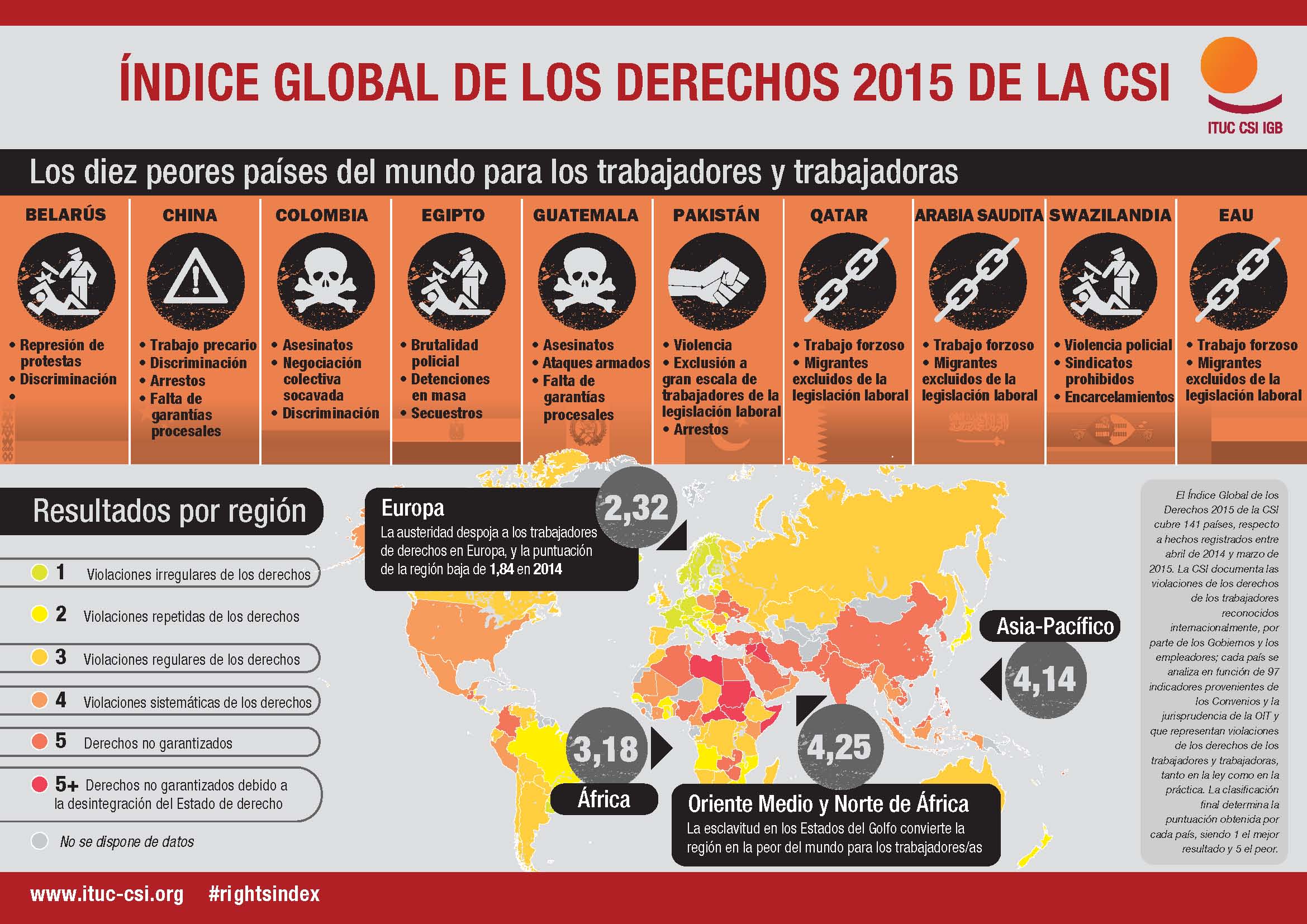 ÍNDICE GLOBAL DE LOS DERECHOS 2015 DE LA CSI

ITUC CSI IGB

Los diez peores países del mundo para los trabajadores y trabajadoras

BELARÚS
• Represión de protestas
• Discriminación
•

CHINA
• Trabajo precario
• Discriminación
• Arrestos
• Falta de garantías procesales

COLOMBIA
• Asesinatos
• Negociación colectiva socavada
• Discriminación

EGIPTO
• Brutalidad policial
• Detenciones en masa
• Secuestros

GUATEMALA
• Asesinatos
• Ataques armados
• Falta de garantías procesales

PAKISTÁN
• Violencia
• Exclusión a gran escala de trabajadores de la legislación laboral
• Arrestos

QATAR
• Trabajo forzoso
• Migrantes excluidos de la legislación laboral

ARABIA SAUDITA
• Trabajo forzoso
• Migrantes excluidos de la legislación laboral

SWAZILANDIA
• Violencia policial
• Sindicatos prohibidos
• Encarcelamientos

EAU
• Trabajo forzoso
• Migrantes excluidos de la legislación laboral

Resultados por región

1 Violaciones irregulares de los derechos
2 Violaciones repetidas de los derechos
3 Violaciones regulares de los derechos
4 Violaciones sistemáticas de los derechos
5 Derechos no garantizados
5+ Derechos no garantizados debido a la desintegración del Estado de derecho
No se dispone de datos

Europa
La austeridad despoja a los trabajadores de derechos en Europa, y la puntuación de la región baja de 1,84 en 2014

2,32

Asia-Pacífico
4,14

3,18
África

4,25
Oriente Medio y Norte de África
La esclavitud en los Estados del Golfo convierte la región en la peor del mundo para los trabajadores/as

El Índice Global de los Derechos 2015 de la CSI cubre 141 países, respecto a hechos registrados entre abril de 2014 y marzo de 2015. La CSI documenta las violaciones de los derechos de los trabajadores reconocidos internacionalmente, por parte de los Gobiernos y los empleadores; cada país se analiza en función de 97 indicadores provenientes de los Convenios y la jurisprudencia de la OIT y que representan violaciones de los derechos de los trabajadores y trabajadoras, tanto en la ley como en la práctica. La clasificación final determina la puntuación obtenida por cada país, siendo 1 el mejor resultado y 5 el peor.

www.ituc-csi.org #rightsindex